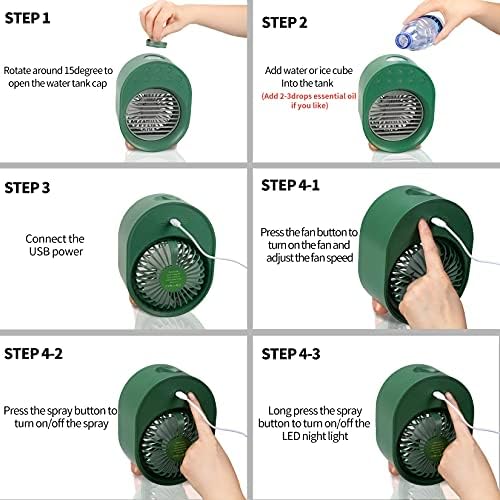 STEP 1

Rotate around 15degree to open the water tank cap

STEP 2

Add water or ice cube Into the tank

(Add 2-3drops essential oil if you like)

STEP 3

Connect the USB power

STEP 4-1

Press the fan button to turn on the fan and adjust the fan speed

STEP 4-2

Press the spray button to turn on/off the spray

STEP 4-3

Long press the spray button to turn on/off the LED night light