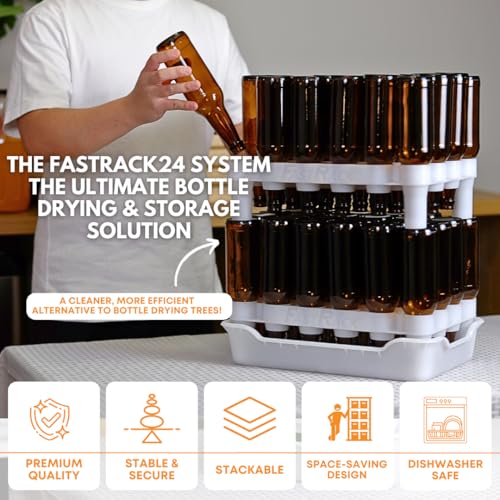 THE FASTRACK24 SYSTEM
THE ULTIMATE BOTTLE DRYING & STORAGE SOLUTION

A CLEANER, MORE EFFICIENT ALTERNATIVE TO BOTTLE DRYING TREES!

PREMIUM QUALITY

STABLE & SECURE

STACKABLE

SPACE-SAVING DESIGN

DISHWASHER SAFE