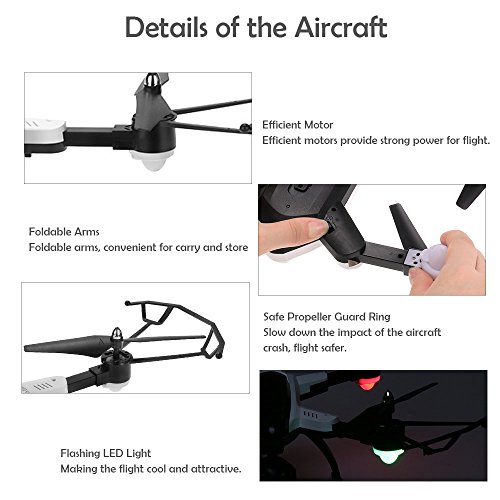 Details of the Aircraft

Efficient Motor
Efficient motors provide strong power for flight.

Foldable Arms
Foldable arms, convenient for carry and store

Safe Propeller Guard Ring
Slow down the impact of the aircraft crash, flight safer.

Flashing LED Light
Making the flight cool and attractive.