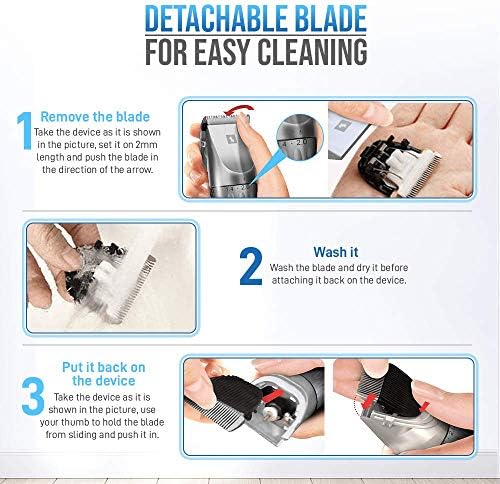 DETACHABLE BLADE
FOR EASY CLEANING

1 Remove the blade
Take the device as it is shown in the picture, set it on 2mm length and push the blade in the direction of the arrow.

4 · 2.0

2 Wash it
Wash the blade and dry it before attaching it back on the device.

3 Put it back on the device
Take the device as it is shown in the picture, use your thumb to hold the blade from sliding and push it in.