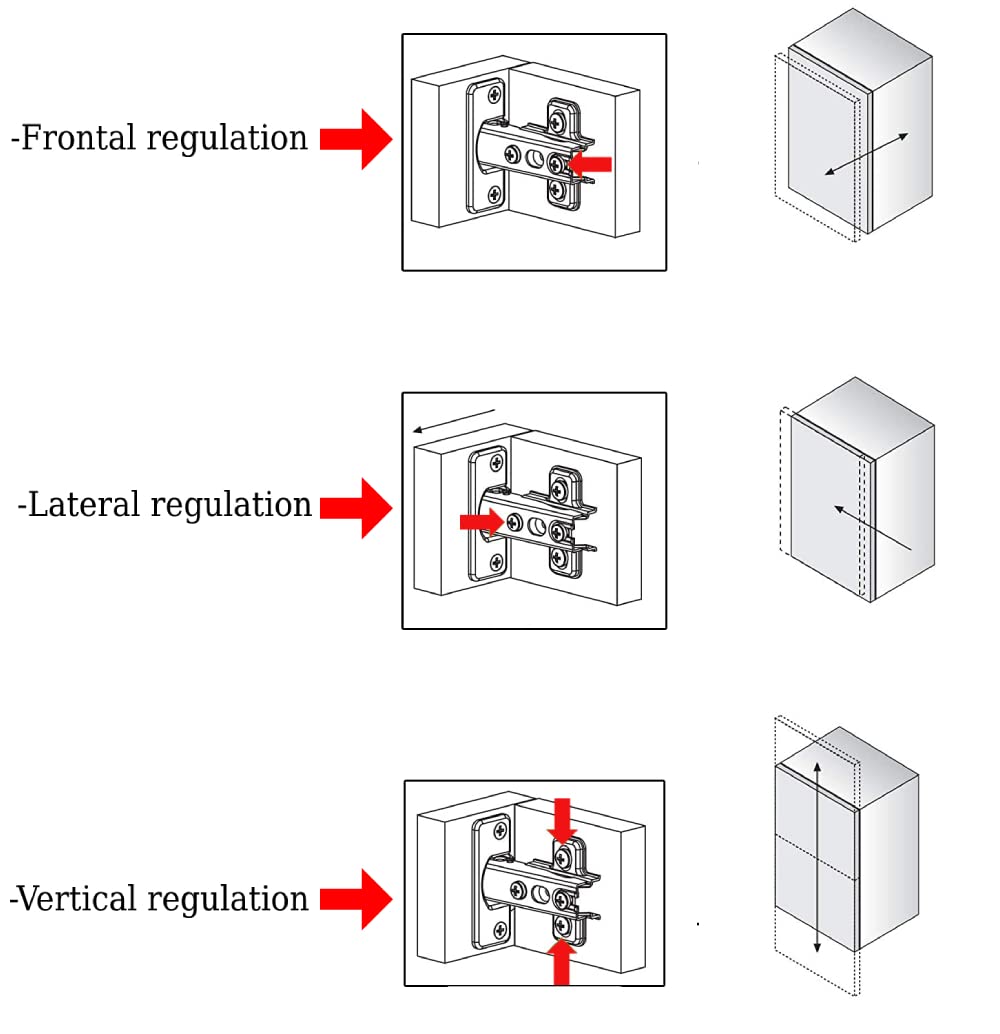 -Frontal regulation

-Lateral regulation

-Vertical regulation