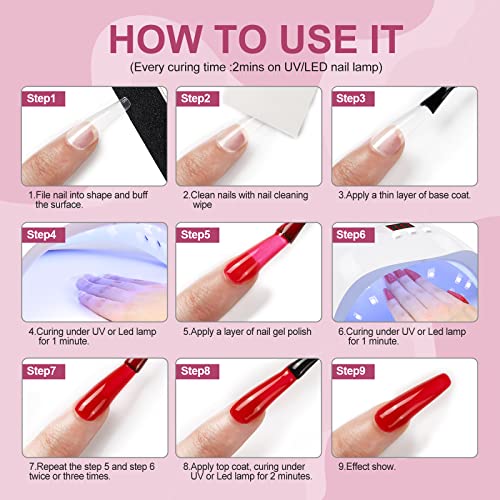 HOW TO USE IT
(Every curing time :2mins on UV/LED nail lamp)

Step1
1.File nail into shape and buff the surface.

Step2
2.Clean nails with nail cleaning wipe

Step3
3.Apply a thin layer of base coat.

Step4
4.Curing under UV or Led lamp for 1 minute.

Step5
5.Apply a layer of nail gel polish

Step6
6.Curing under UV or Led lamp for 1 minute.

Step7
7.Repeat the step 5 and step 6 twice or three times.

Step8
8.Apply top coat, curing under UV or Led lamp for 2 minutes.

Step9
9.Effect show.