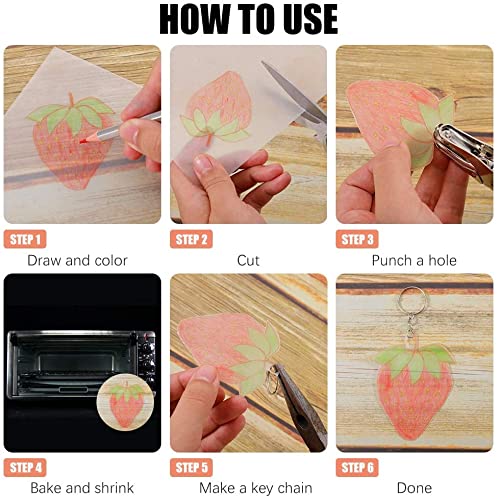 HOW TO USE

STEP 1
Draw and color

STEP 2
Cut

STEP 3
Punch a hole

STEP 4
Bake and shrink

STEP 5
Make a key chain

STEP 6
Done