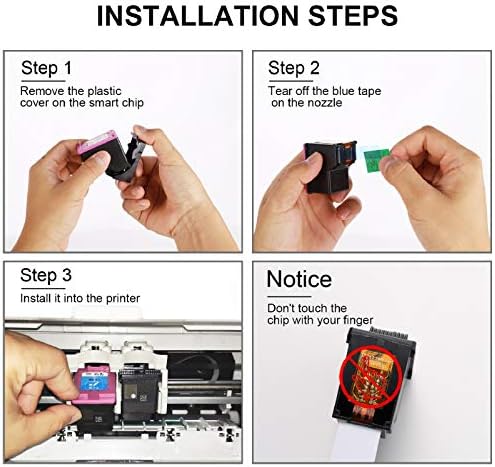 INSTALLATION STEPS

Step 1
Remove the plastic cover on the smart chip

Step 2
Tear off the blue tape on the nozzle

Step 3
Install it into the printer

Notice
Don't touch the chip with your finger