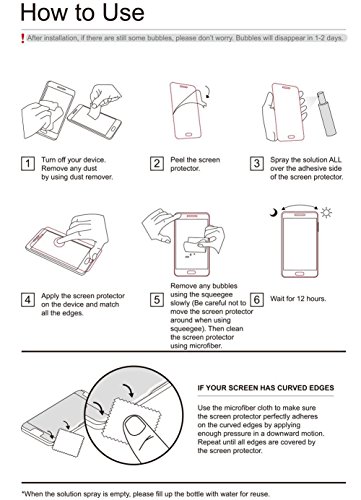 How to Use

! After installation, if there are still some bubbles, please don't worry. Bubbles will disappear in 1-2 days.

1 Turn off your device. Remove any dust by using dust remover.

2 Peel the screen protector.

3 Spray the solution ALL over the adhesive side of the screen protector.

4 Apply the screen protector on the device and match all the edges.

5 Remove any bubbles using the squeegee slowly (Be careful not to move the screen protector around when using squeegee). Then clean the screen protector using microfiber.

6 Wait for 12 hours.

IF YOUR SCREEN HAS CURVED EDGES

Use the microfiber cloth to make sure the screen protector perfectly adheres on the curved edges by applying enough pressure in a downward motion. Repeat until all edges are covered by the screen protector.

*When the solution spray is empty, please fill up the bottle with water for reuse.