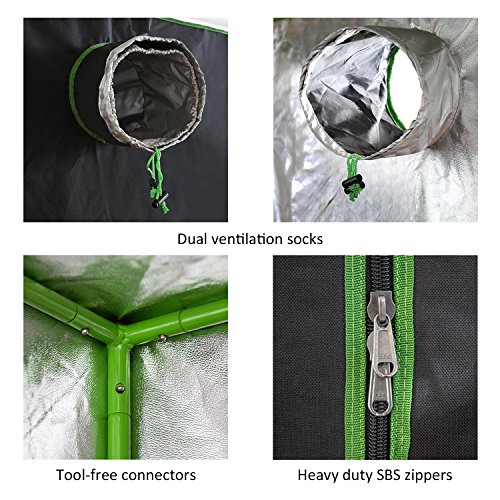 Dual ventilation socks

Tool-free connectors

Heavy duty SBS zippers