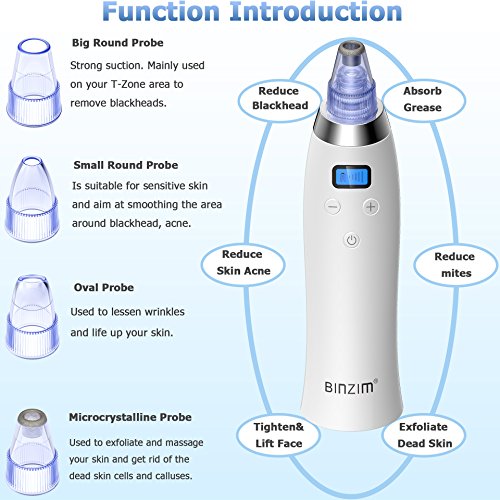 Function Introduction

Big Round Probe
Strong suction. Mainly used on your T-Zone area to remove blackheads.

Small Round Probe
Is suitable for sensitive skin and aim at smoothing the area around blackhead, acne.

Oval Probe
Used to lessen wrinkles and life up your skin.

Microcrystalline Probe
Used to exfoliate and massage your skin and get rid of the dead skin cells and calluses.

Reduce Blackhead

Absorb Grease

Reduce Skin Acne

Reduce mites

BINZIM®

Tighten& Lift Face

Exfoliate Dead Skin