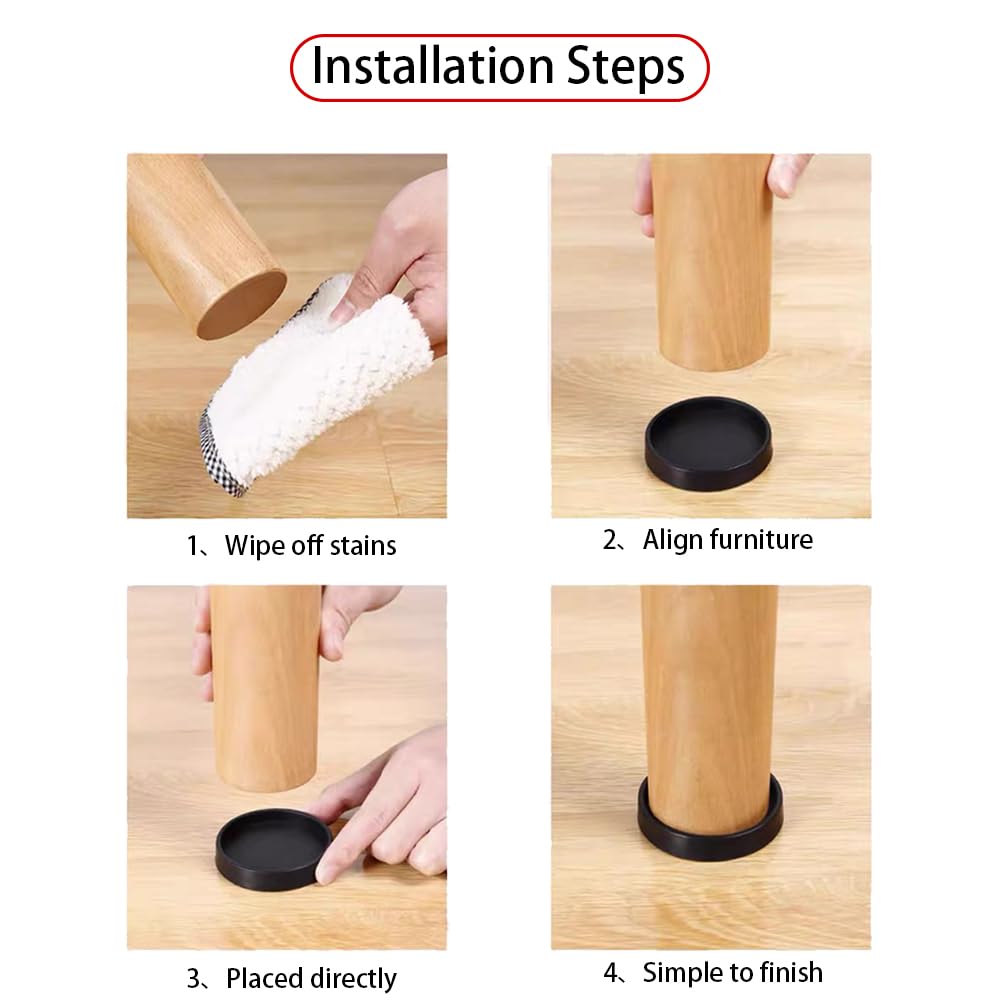 Installation Steps

1、Wipe off stains

2、Align furniture

3、Placed directly

4、Simple to finish