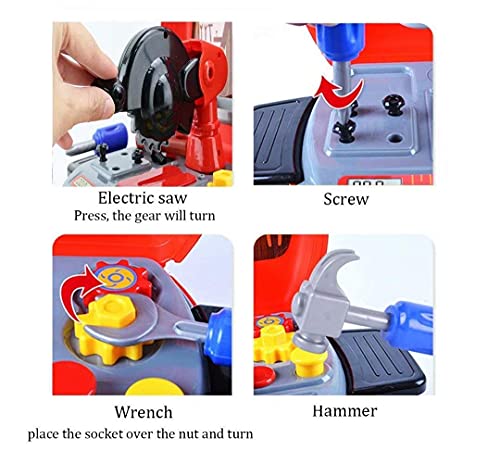 Electric saw
Press, the gear will turn

Screw

Wrench
place the socket over the nut and turn

Hammer