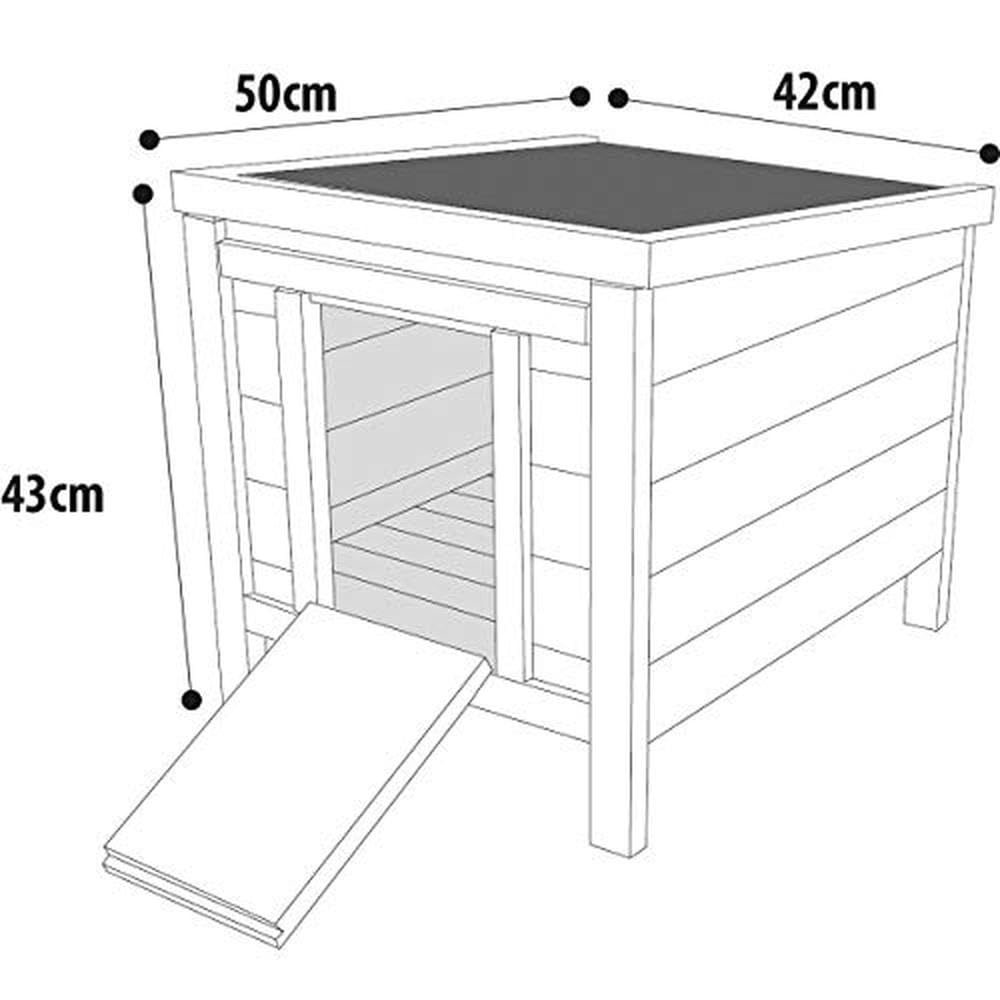 50cm

42cm

43cm