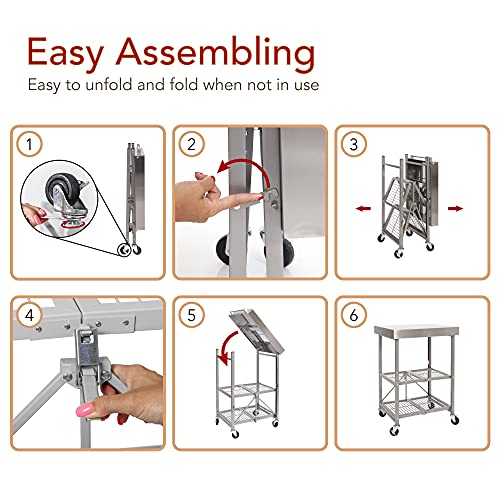 Easy Assembling

Easy to unfold and fold when not in use

1

2

3

4

5

6