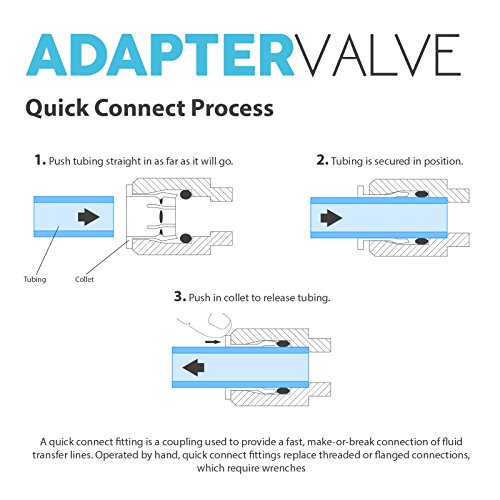 ADAPTERVALVE

Quick Connect Process

1. Push tubing straight in as far as it will go.

Tubing

Collet

2. Tubing is secured in position.

3. Push in collet to release tubing.

A quick connect fitting is a coupling used to provide a fast, make-or-break connection of fluid transfer lines. Operated by hand, quick connect fittings replace threaded or flanged connections, which require wrenches