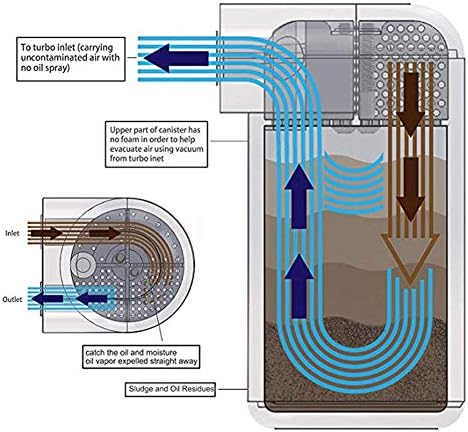 To turbo inlet (carrying uncontaminated air with no oil spray)

Upper part of canister has no foam in order to help evacuate air using vacuum from turbo inet

Inlet

Outlet

catch the oil and moisture oil vapor expelled straight away

Sludge and Oil Residues