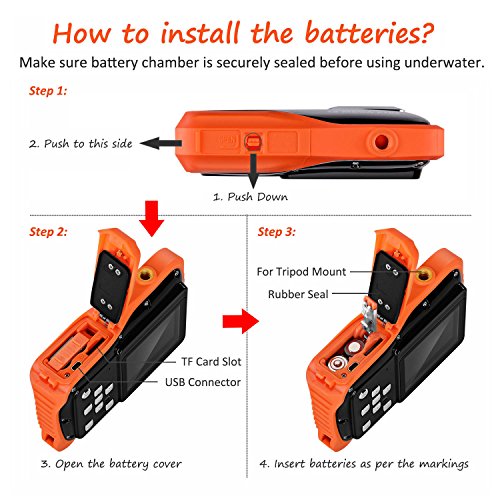 How to install the batteries?

Make sure battery chamber is securely sealed before using underwater.

Step 1:

2. Push to this side

OPEN

1. Push Down

Step 2:

TF Card Slot

USB Connector

3. Open the battery cover

Step 3:

For Tripod Mount

Rubber Seal

4. Insert batteries as per the markings