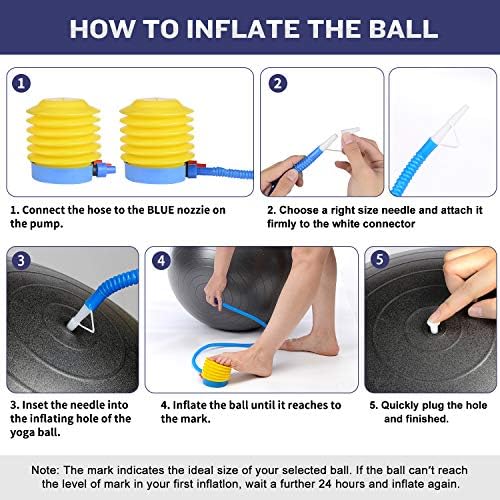 HOW TO INFLATE THE BALL

1

2

1. Connect the hose to the BLUE nozzie on the pump.

2. Choose a right size needle and attach it firmly to the white connector

3

4

5

3. Inset the needle into the inflating hole of the yoga ball.

4. Inflate the ball until it reaches to the mark.

5. Quickly plug the hole and finished.

Note: The mark indicates the ideal size of your selected ball. If the ball can't reach the level of mark in your first inflation, wait a further 24 hours and inflate again.