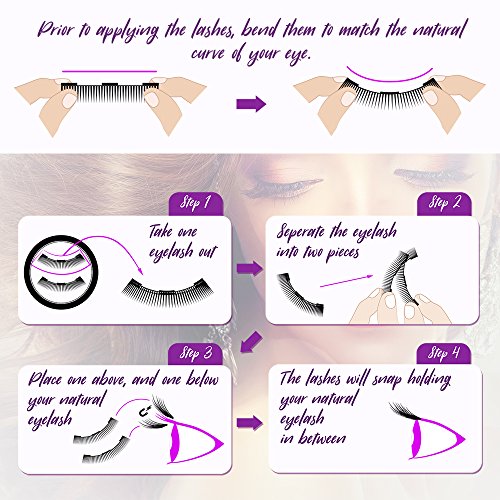 Prior to applying the lashes, bend them to match the natural curve of your eye.

Step 1
Take one eyelash out

Step 2
Seperate the eyelash into two pieces

Step 3
Place one above, and one below your natural eyelash

Step 4
The lashes will snap holding your natural eyelash in between