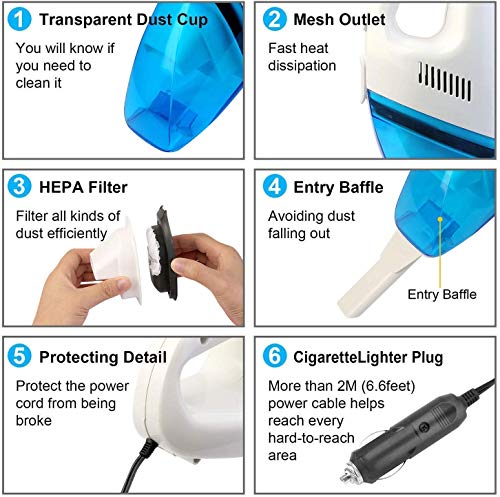 1 Transparent Dust Cup

You will know if you need to clean it

2 Mesh Outlet

Fast heat dissipation

3 HEPA Filter

Filter all kinds of dust efficiently

4 Entry Baffle

Avoiding dust falling out

Entry Baffle

5 Protecting Detail

Protect the power cord from being broke

6 CigaretteLighter Plug

More than 2M (6.6feet) power cable helps reach every hard-to-reach area