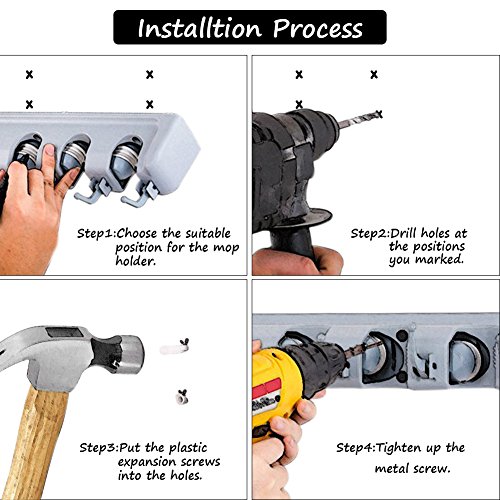 Installtion Process

Step1:Choose the suitable position for the mop holder.

Step2:Drill holes at the positions you marked.

Step3:Put the plastic expansion screws into the holes.

Step4:Tighten up the metal screw.