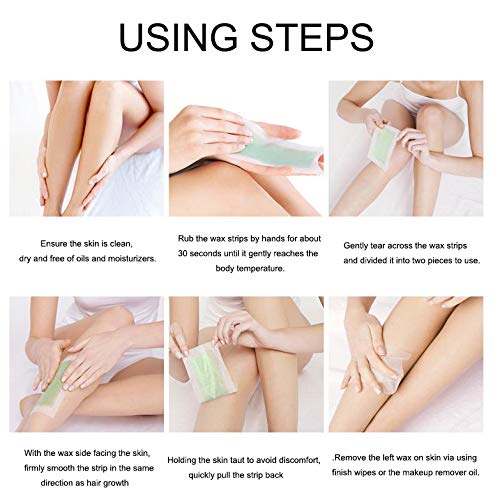 USING STEPS

Ensure the skin is clean, dry and free of oils and moisturizers.

Rub the wax strips by hands for about 30 seconds until it gently reaches the body temperature.

Gently tear across the wax strips and divided it into two pieces to use.

With the wax side facing the skin, firmly smooth the strip in the same direction as hair growth

Holding the skin taut to avoid discomfort, quickly pull the strip back

.Remove the left wax on skin via using finish wipes or the makeup remover oil.