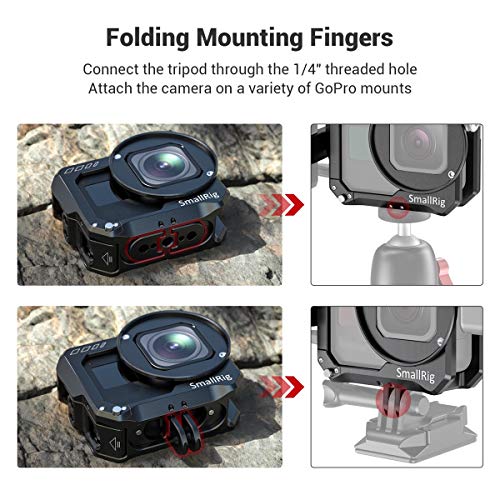 Folding Mounting Fingers

Connect the tripod through the 1/4" threaded hole
Attach the camera on a variety of GoPro mounts

SmallRig

SmallRig

SmallRig

SmallRig