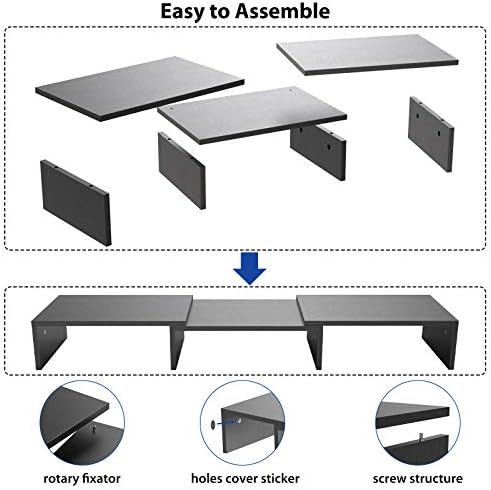 Easy to Assemble

rotary fixator

holes cover sticker

screw structure