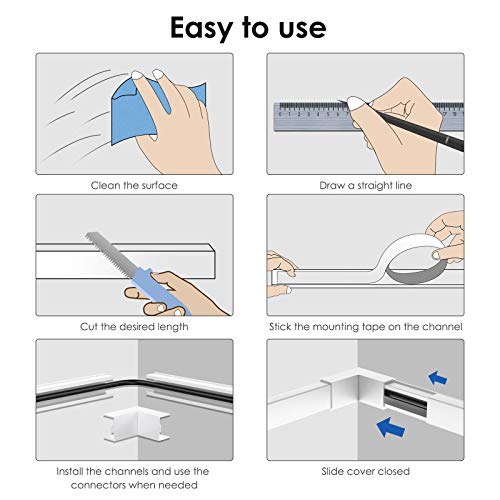 Easy to use

Clean the surface

Draw a straight line

Cut the desired length

Stick the mounting tape on the channel

Install the channels and use the connectors when needed

Slide cover closed