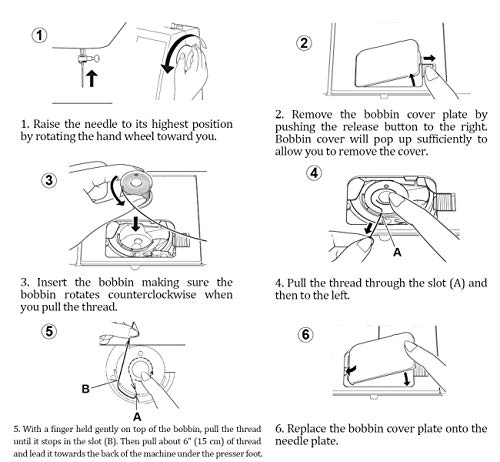 1

1. Raise the needle to its highest position by rotating the hand wheel toward you.

2

2. Remove the bobbin cover plate by pushing the release button to the right. Bobbin cover will pop up sufficiently to allow you to remove the cover.

3

3. Insert the bobbin making sure the bobbin rotates counterclockwise when you pull the thread.

4

A

4. Pull the thread through the slot (A) and then to the left.

5

B

A

5. With a finger held gently on top of the bobbin, pull the thread until it stops in the slot (B). Then pull about 6" (15 cm) of thread and lead it towards the back of the machine under the presser foot.

6

6. Replace the bobbin cover plate onto the needle plate.