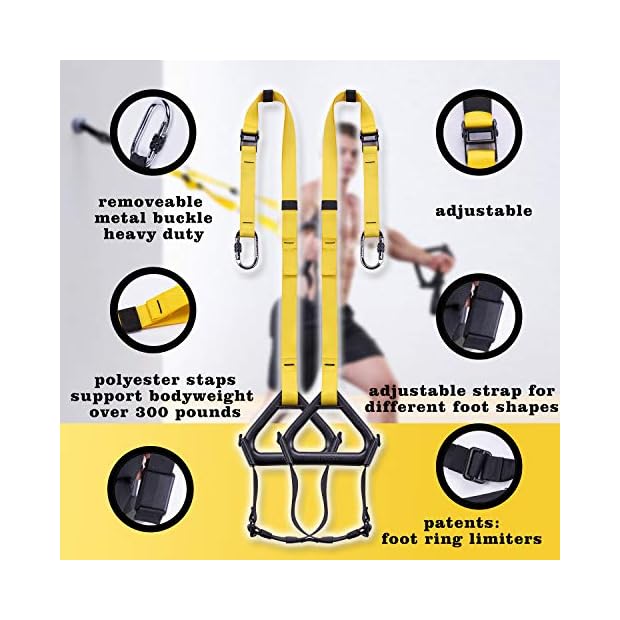 removeable metal buckle heavy duty

adjustable

polyester staps support bodyweight over 300 pounds

adjustable strap for different foot shapes

patents: foot ring limiters