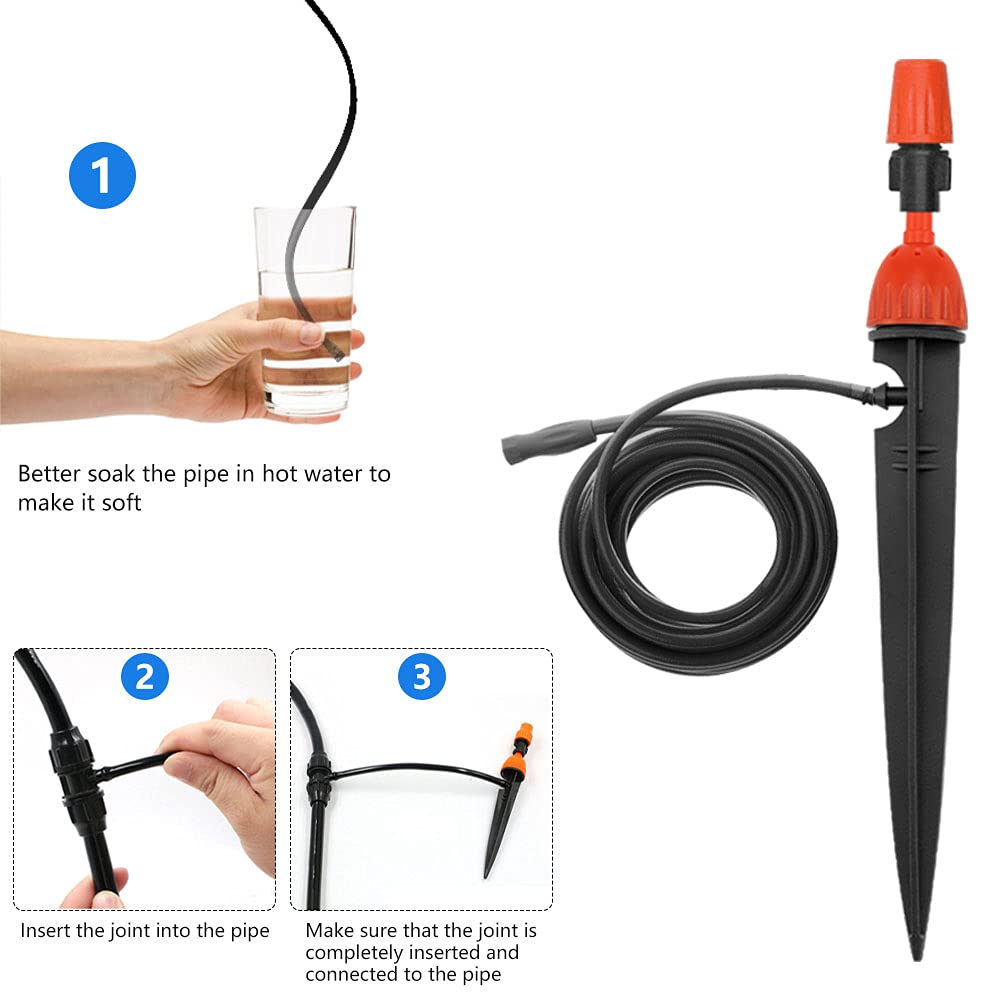 1

Better soak the pipe in hot water to make it soft

2

Insert the joint into the pipe

3

Make sure that the joint is completely inserted and connected to the pipe