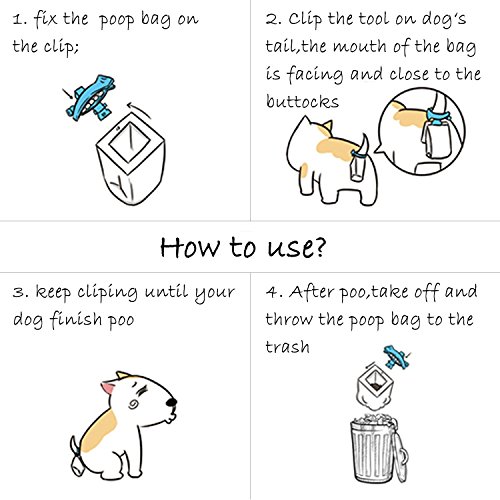 1. fix the poop bag on the clip;

2. Clip the tool on dog's tail,the mouth of the bag is facing and close to the buttocks

How to use?

3. keep cliping until your dog finish poo

4. After poo,take off and throw the poop bag to the trash