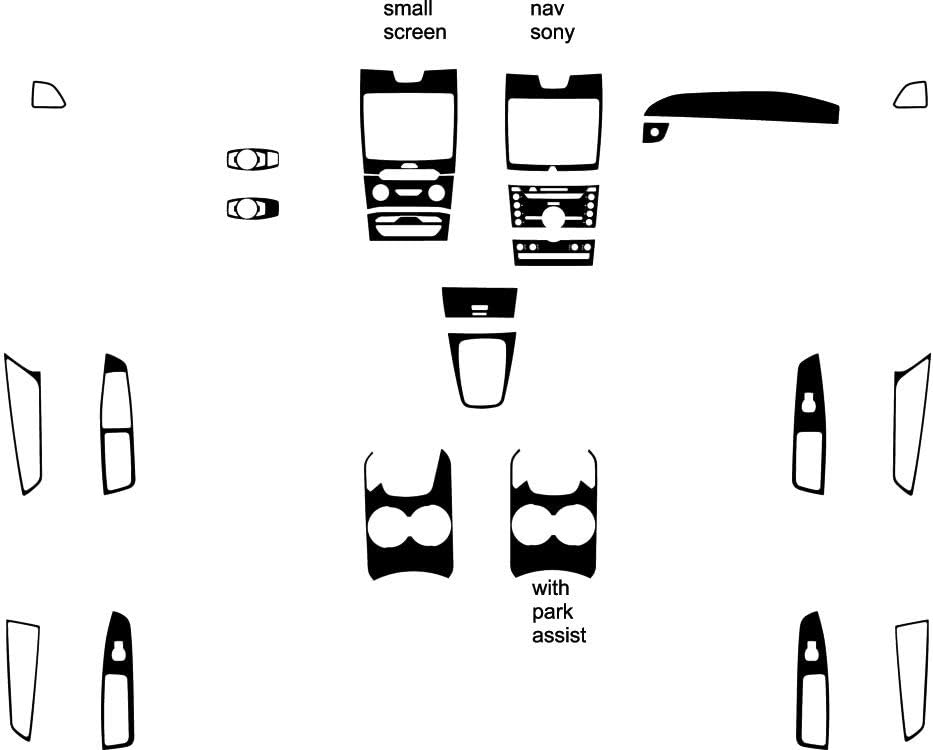 small screen

nav sony

with park assist