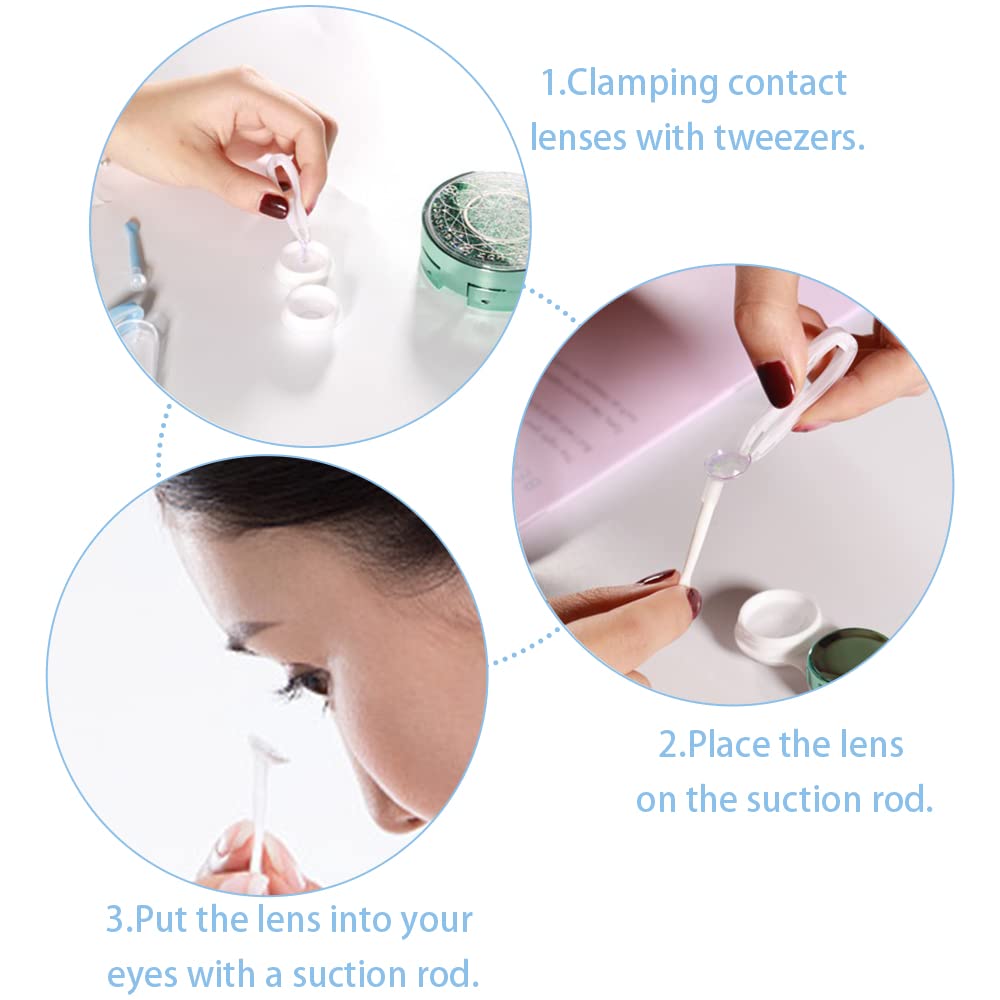 1.Clamping contact lenses with tweezers.

2.Place the lens on the suction rod.

3.Put the lens into your eyes with a suction rod.