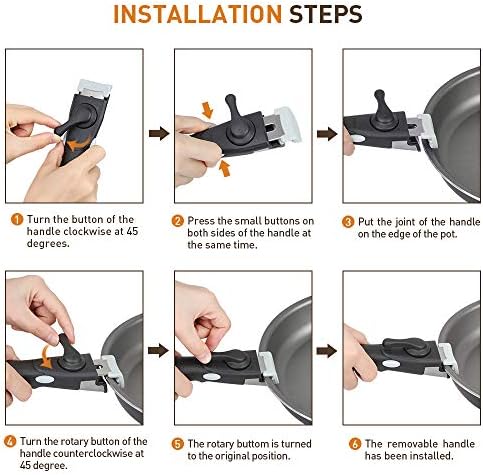 INSTALLATION STEPS

1 Turn the button of the handle clockwise at 45 degrees.

2 Press the small buttons on both sides of the handle at the same time.

3 Put the joint of the handle on the edge of the pot.

4 Turn the rotary button of the handle counterclockwise at 45 degree.

5 The rotary buttom is turned to the original position.

6 The removable handle has been installed.