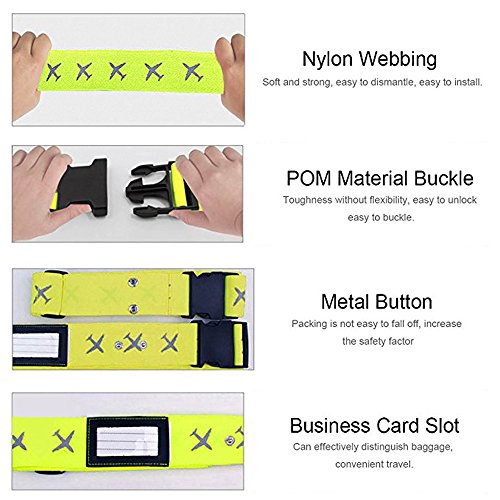 Nylon Webbing

Soft and strong, easy to dismantle, easy to install.

POM Material Buckle

Toughness without flexibility, easy to unlock easy to buckle.

Metal Button

Packing is not easy to fall off, increase the safety factor

Business Card Slot

Can effectively distinguish baggage, convenient travel.