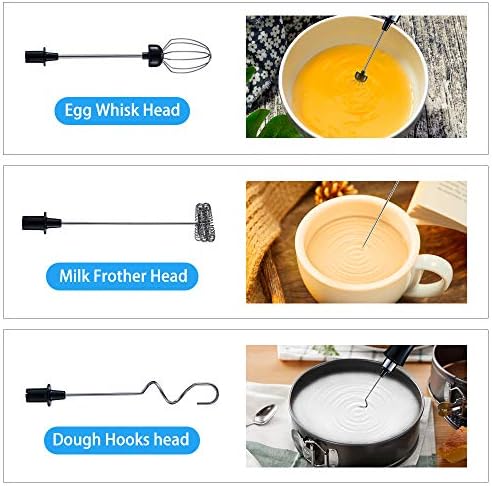 Egg Whisk Head

Milk Frother Head

Dough Hooks head