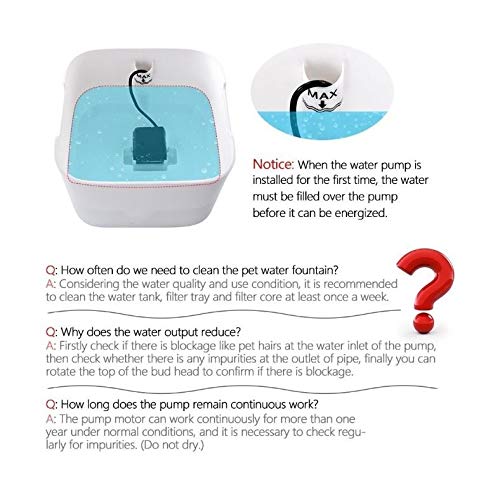 MAX

MAX

Notice: When the water pump is installed for the first time, the water must be filled over the pump before it can be energized.

Q: How often do we need to clean the pet water fountain?
A: Considering the water quality and use condition, it is recommended to clean the water tank, filter tray and filter core at least once a week.

Q: Why does the water output reduce?
A: Firstly check if there is blockage like pet hairs at the water inlet of the pump, then check whether there is any impurities at the outlet of pipe, finally you can rotate the top of the bud head to confirm if there is blockage.

Q: How long does the pump remain continuous work?
A: The pump motor can work continuously for more than one year under normal conditions, and it is necessary to check regularly for impurities. (Do not dry.)