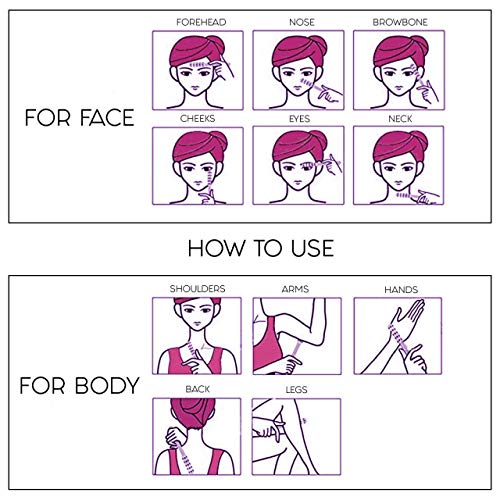 FOR FACE

FOREHEAD

NOSE

BROWBONE

CHEEKS

EYES

NECK

HOW TO USE

FOR BODY

SHOULDERS

ARMS

HANDS

BACK

LEGS