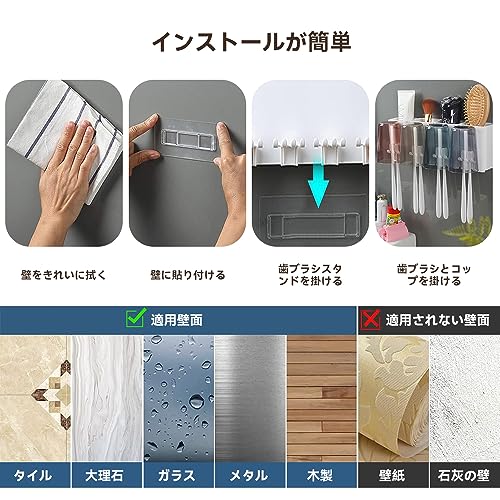 インストールが簡単

壁をきれいに拭く

壁に貼り付ける

歯ブラシスタンドを掛ける

歯ブラシとコップを掛ける

適用壁面

適用されない壁面

タイル

大理石

ガラス

メタル

木製

壁紙

石灰の壁