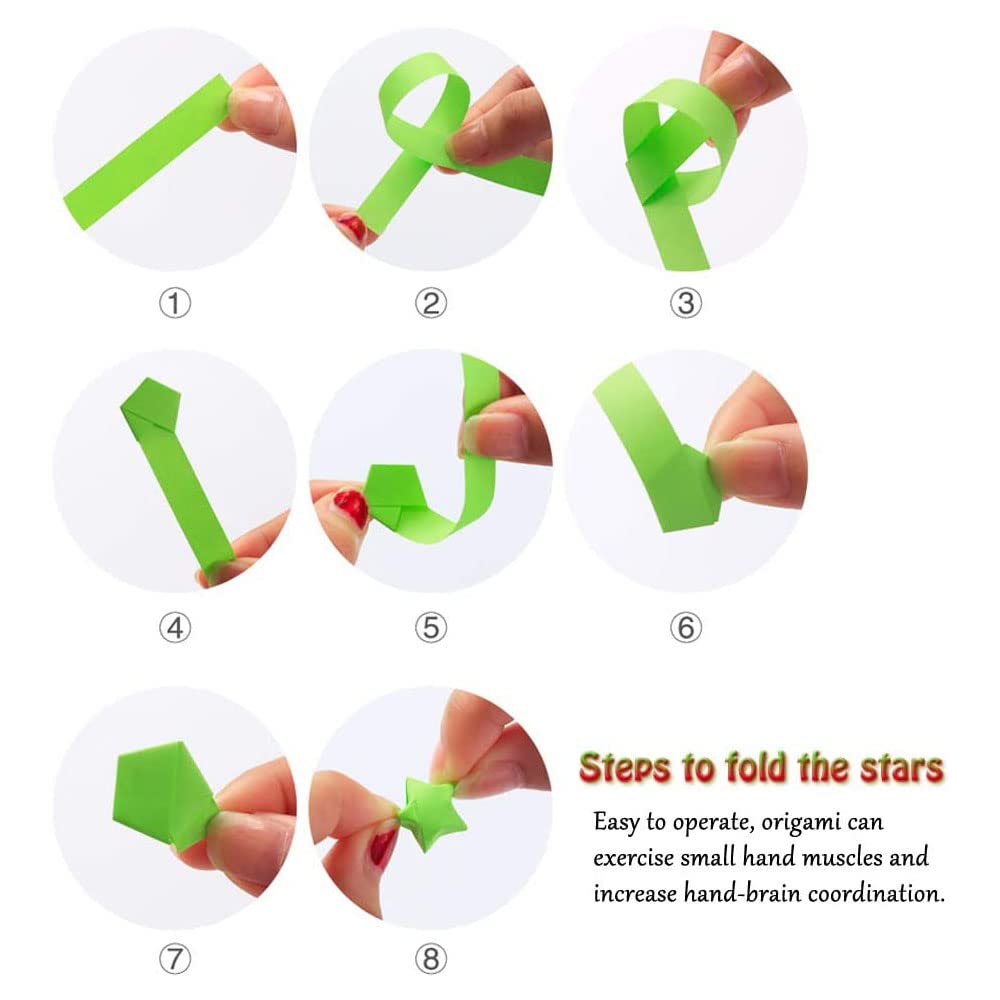 ①
②
③
④
⑤
⑥
⑦
⑧

Steps to fold the stars

Easy to operate, origami can exercise small hand muscles and increase hand-brain coordination.