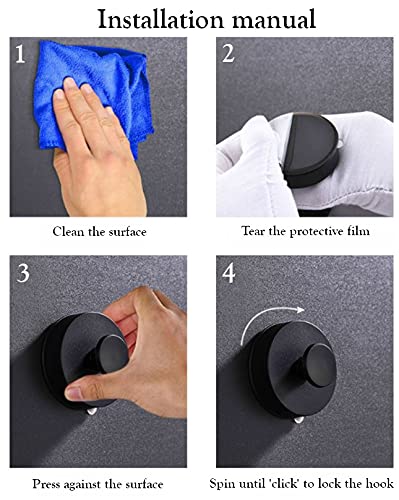 Installation manual

1

Clean the surface

2

Tear the protective film

3

Press against the surface

4

Spin until 'click' to lock the hook