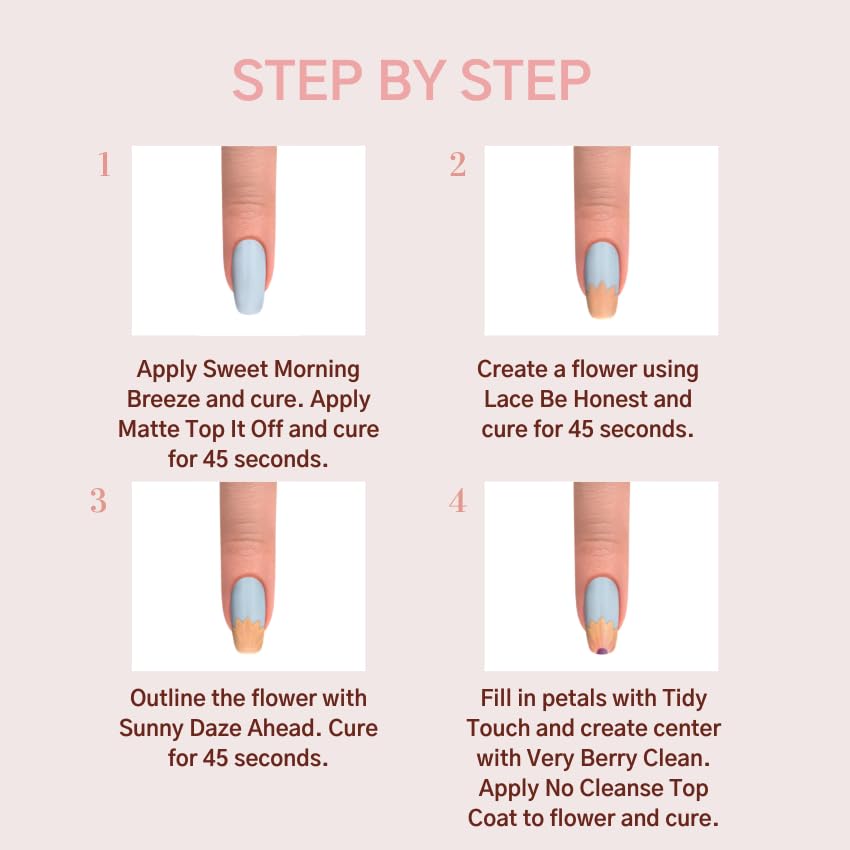 STEP BY STEP

1

Apply Sweet Morning Breeze and cure. Apply Matte Top It Off and cure for 45 seconds.

2

Create a flower using Lace Be Honest and cure for 45 seconds.

3

Outline the flower with Sunny Daze Ahead. Cure for 45 seconds.

4

Fill in petals with Tidy Touch and create center with Very Berry Clean. Apply No Cleanse Top Coat to flower and cure.