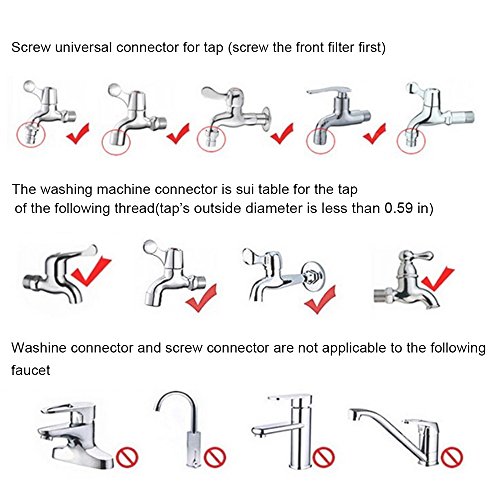 Screw universal connector for tap (screw the front filter first)

The washing machine connector is sui table for the tap of the following thread(tap's outside diameter is less than 0.59 in)

Washine connector and screw connector are not applicable to the following faucet