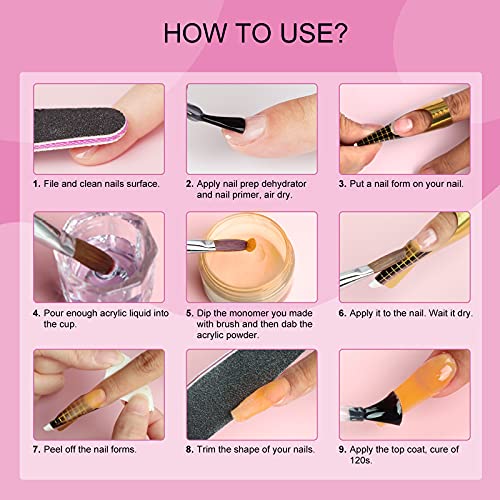 HOW TO USE?

1. File and clean nails surface.

2. Apply nail prep dehydrator and nail primer, air dry.

3. Put a nail form on your nail.

4. Pour enough acrylic liquid into the cup.

5. Dip the monomer you made with brush and then dab the acrylic powder.

6. Apply it to the nail. Wait it dry.

7. Peel off the nail forms.

8. Trim the shape of your nails.

9. Apply the top coat, cure of 120s.