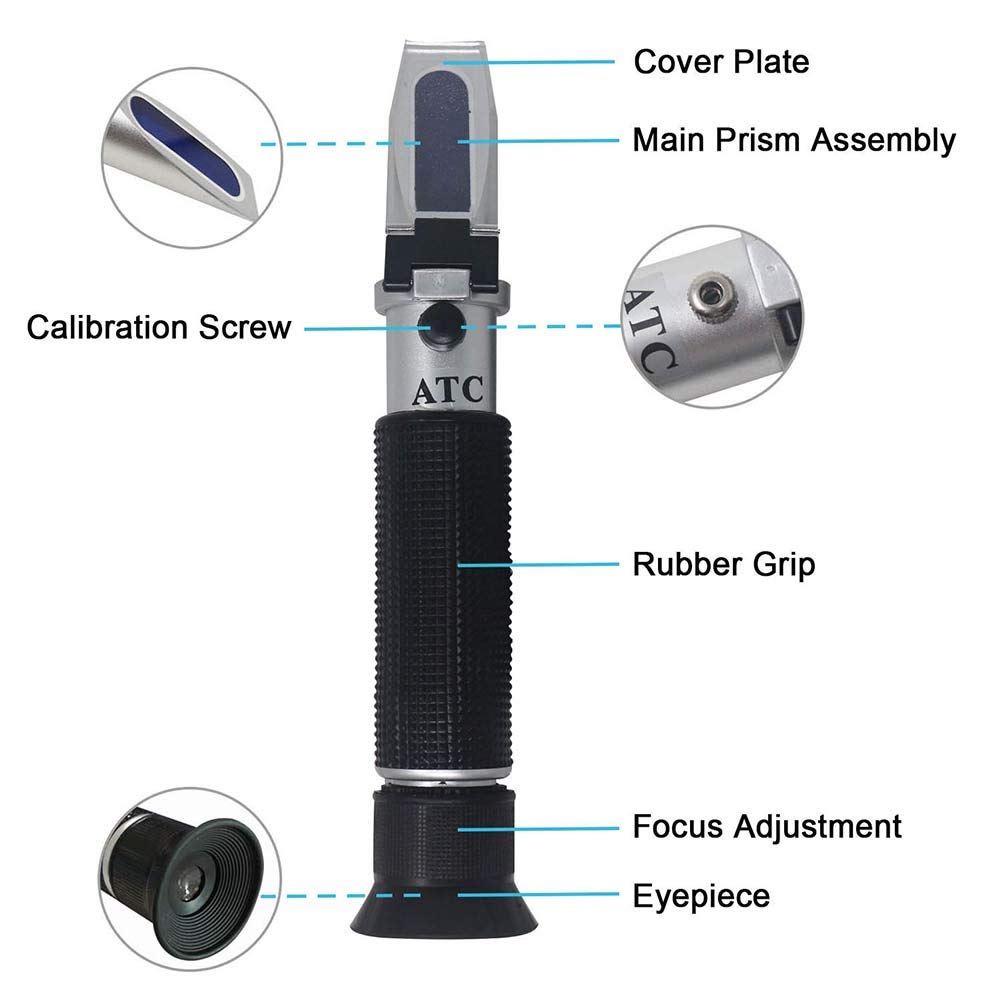 Cover Plate

Main Prism Assembly

Calibration Screw

ATC

ATC

Rubber Grip

Focus Adjustment

Eyepiece