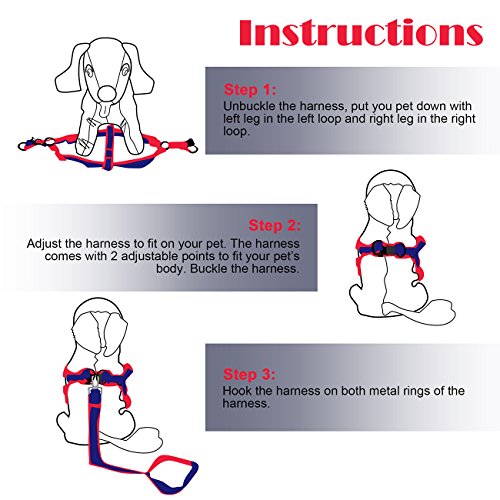 Instructions

Step 1:
Unbuckle the harness, put you pet down with left leg in the left loop and right leg in the right loop.

Step 2:
Adjust the harness to fit on your pet. The harness comes with 2 adjustable points to fit your pet's body. Buckle the harness.

Step 3:
Hook the harness on both metal rings of the harness.