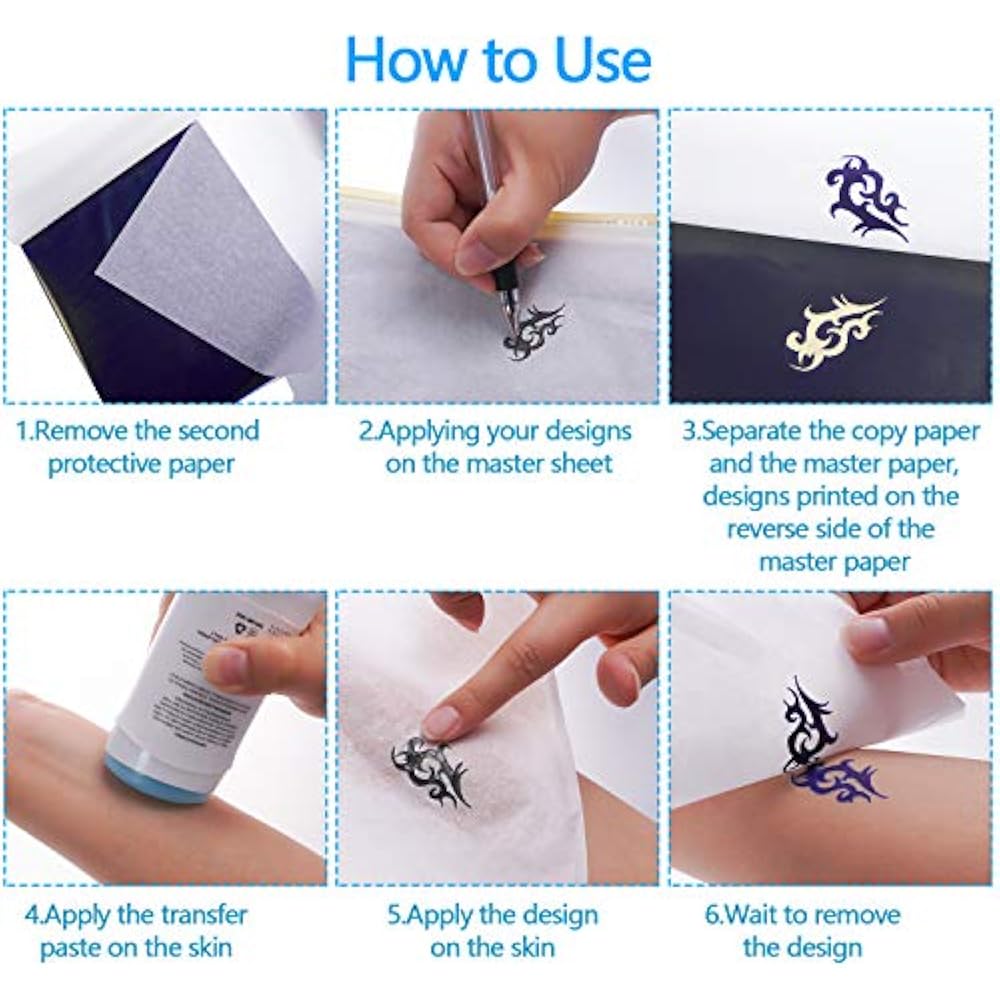 How to Use

1.Remove the second protective paper

2.Applying your designs on the master sheet

3.Separate the copy paper and the master paper, designs printed on the reverse side of the master paper

4.Apply the transfer paste on the skin

5.Apply the design on the skin

6.Wait to remove the design