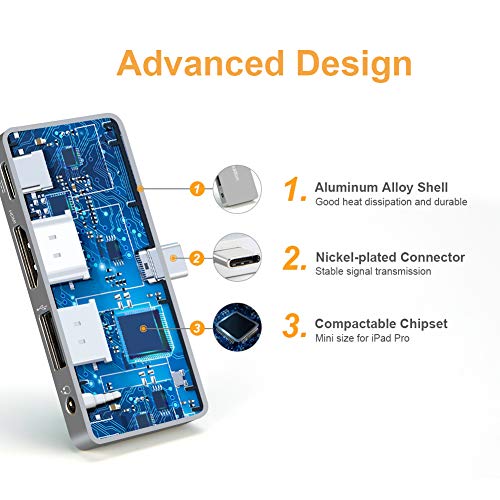 Advanced Design

1

2

3

1. Aluminum Alloy Shell
Good heat dissipation and durable

2. Nickel-plated Connector
Stable signal transmission

3. Compactable Chipset
Mini size for iPad Pro