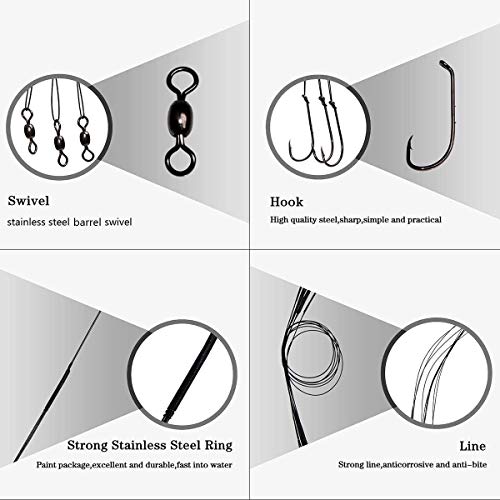 Swivel

stainless steel barrel swivel

Hook

High quality steel,sharp,simple and practical

Strong Stainless Steel Ring

Paint package,excellent and durable,fast into water

Line

Strong line,anticorrosive and anti-bite