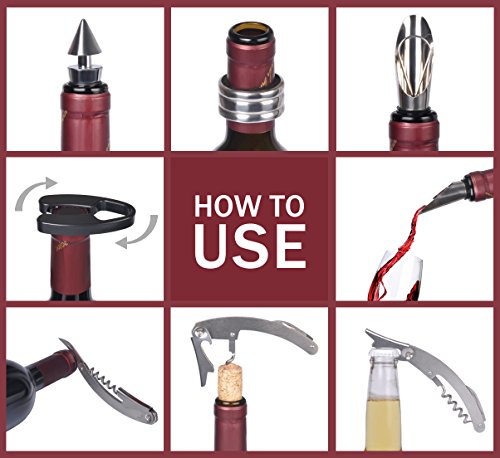 HOW TO
USE