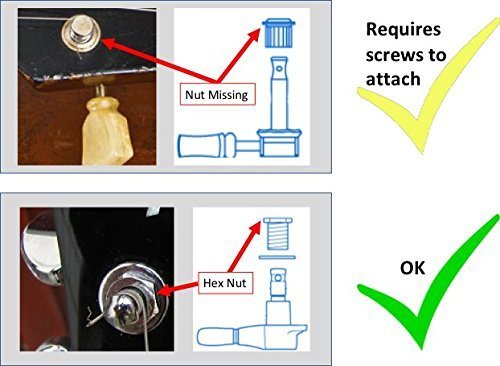 Nut Missing

Requires screws to attach

Hex Nut

OK